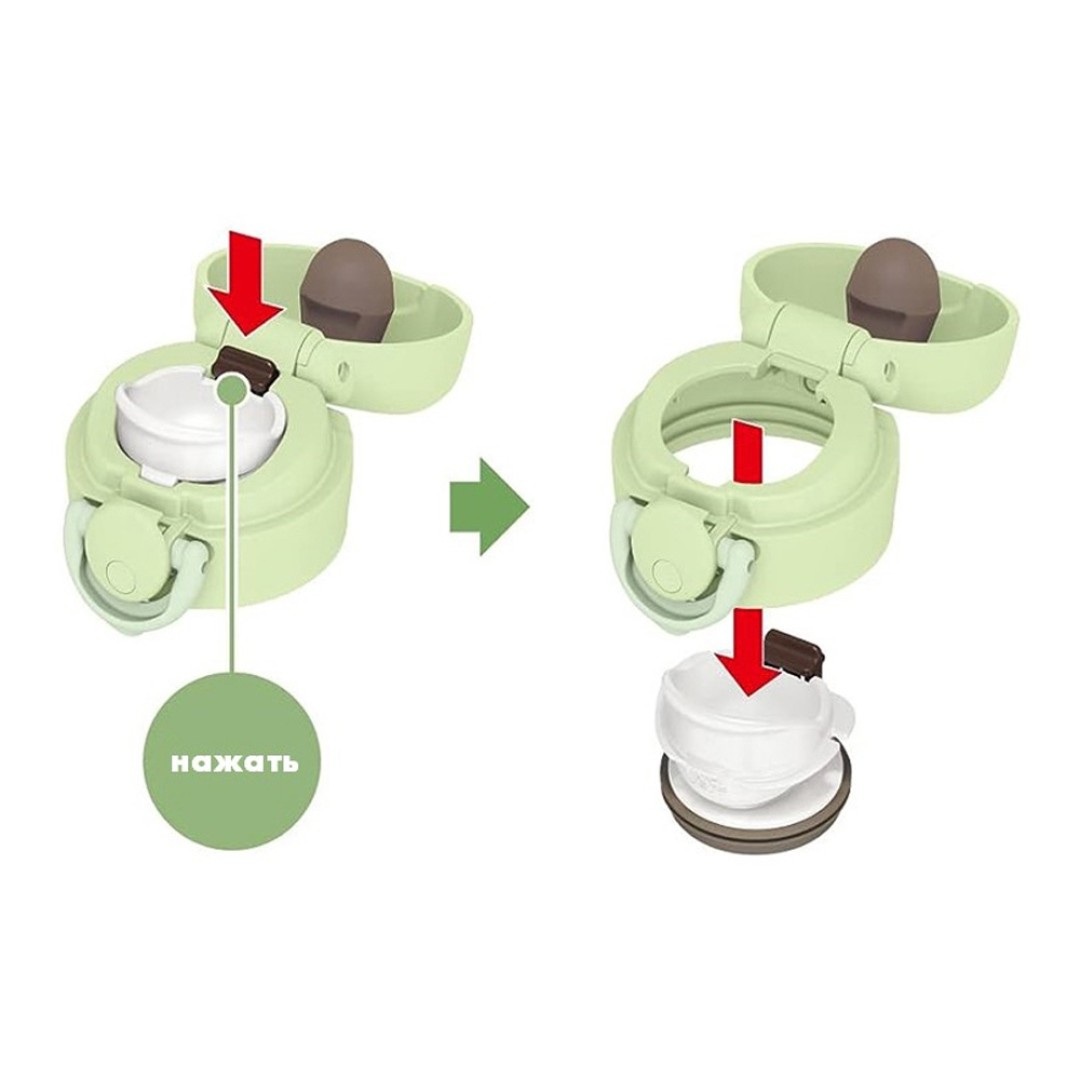 нажать