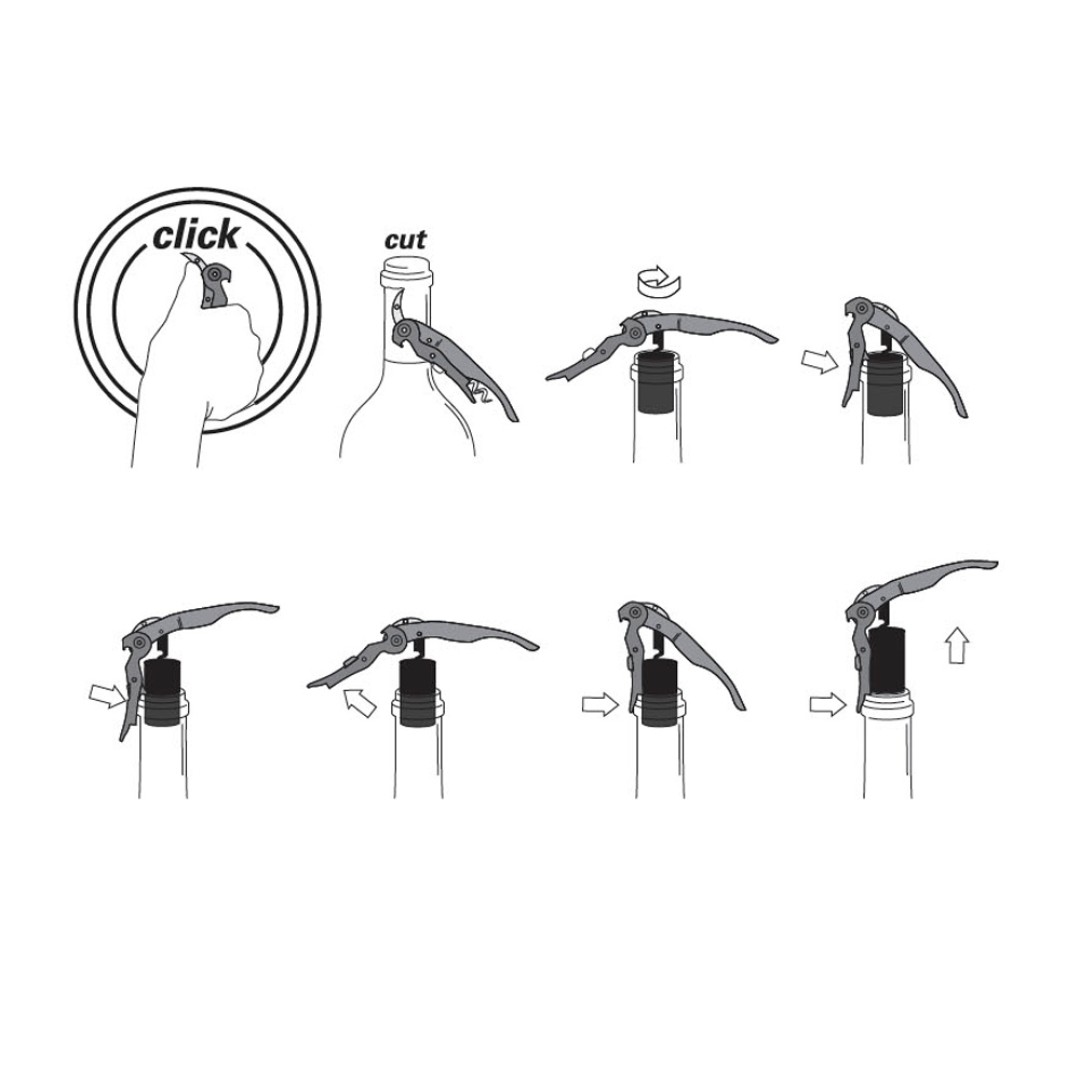 click

cut