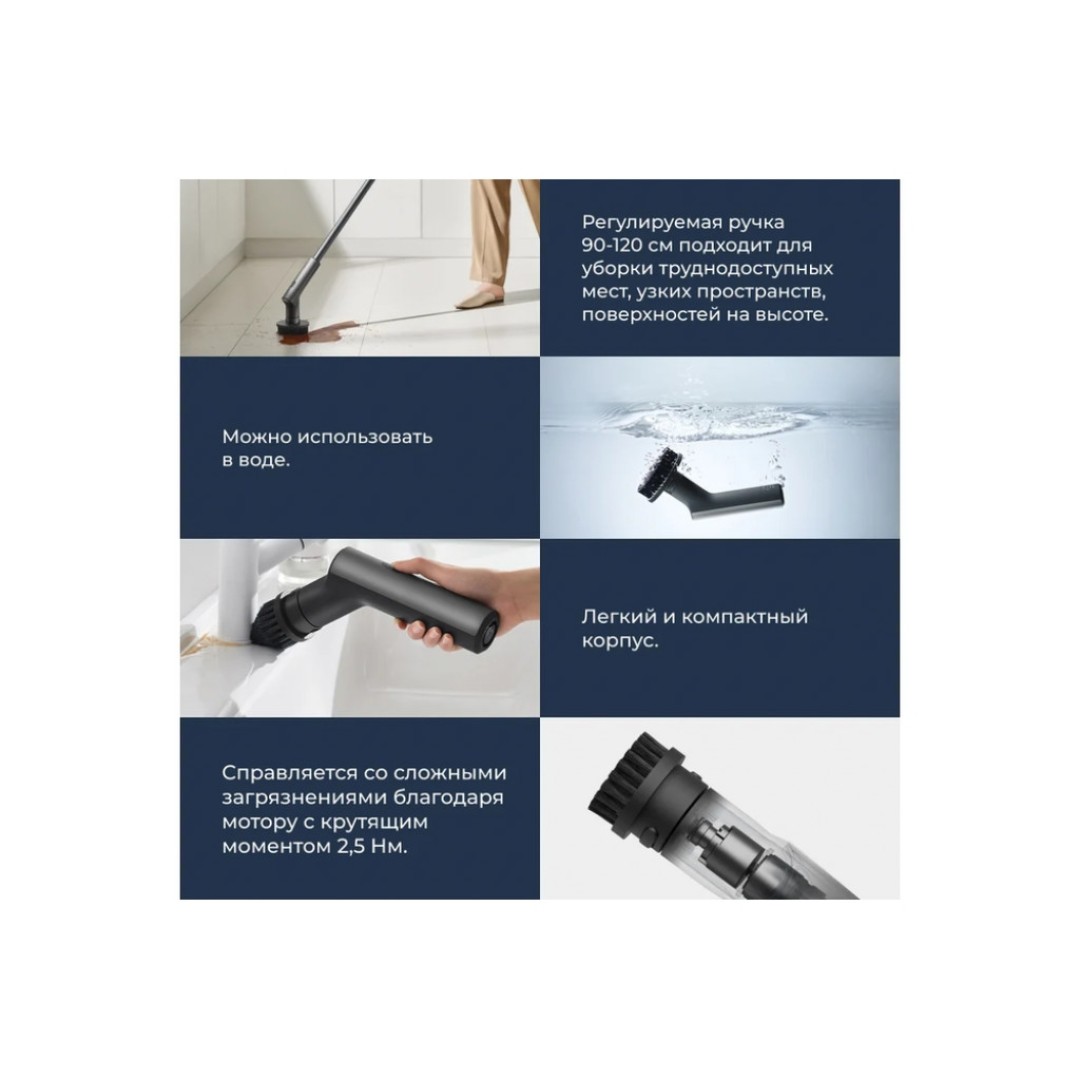 Регулируемая ручка 90-120 см подходит для уборки труднодоступных мест, узких пространств, поверхностей на высоте.

Можно использовать в воде.

Легкий и компактный корпус.

Справляется со сложными загрязнениями благодаря мотору с крутящим моментом 2,5 Нм.