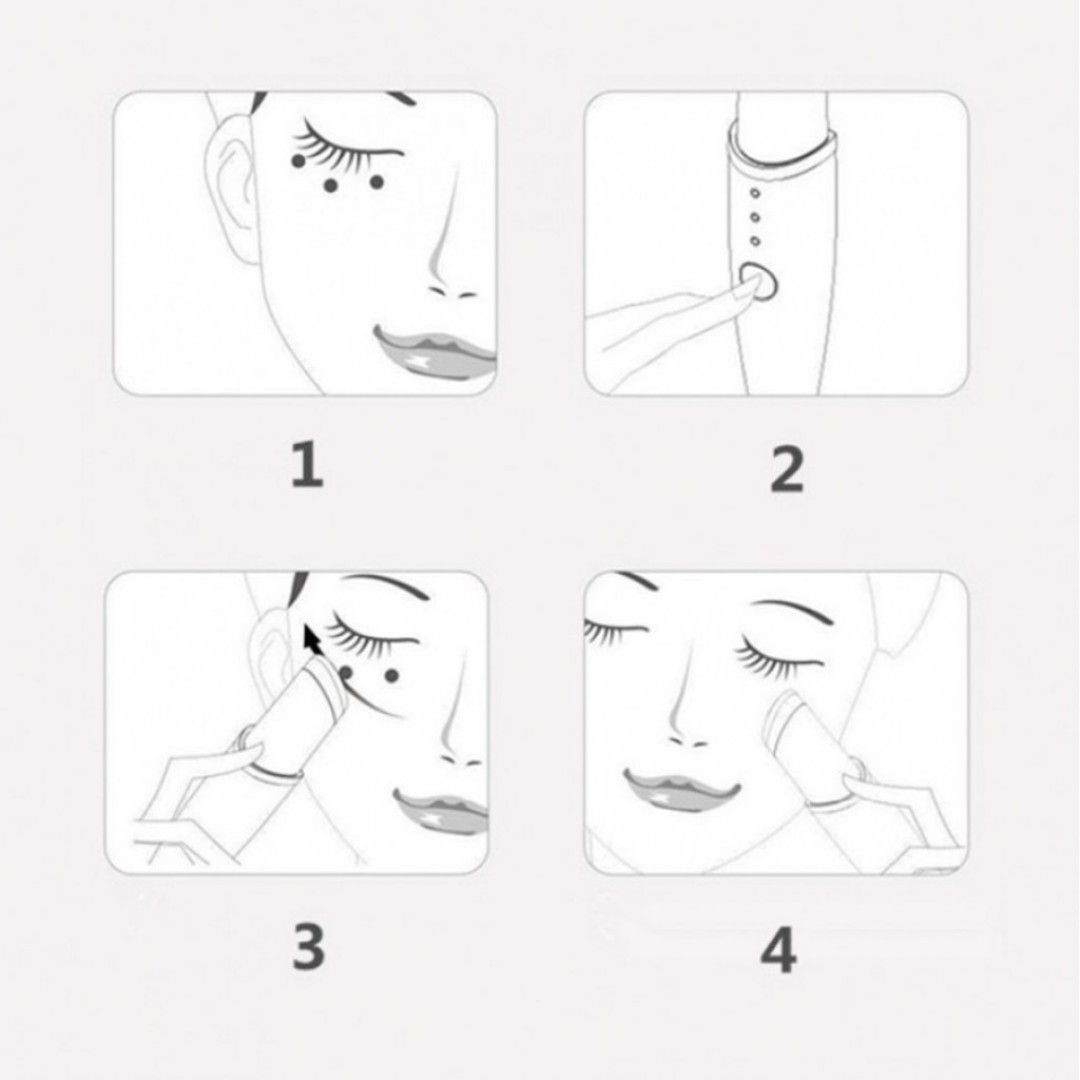 1

2

3

4